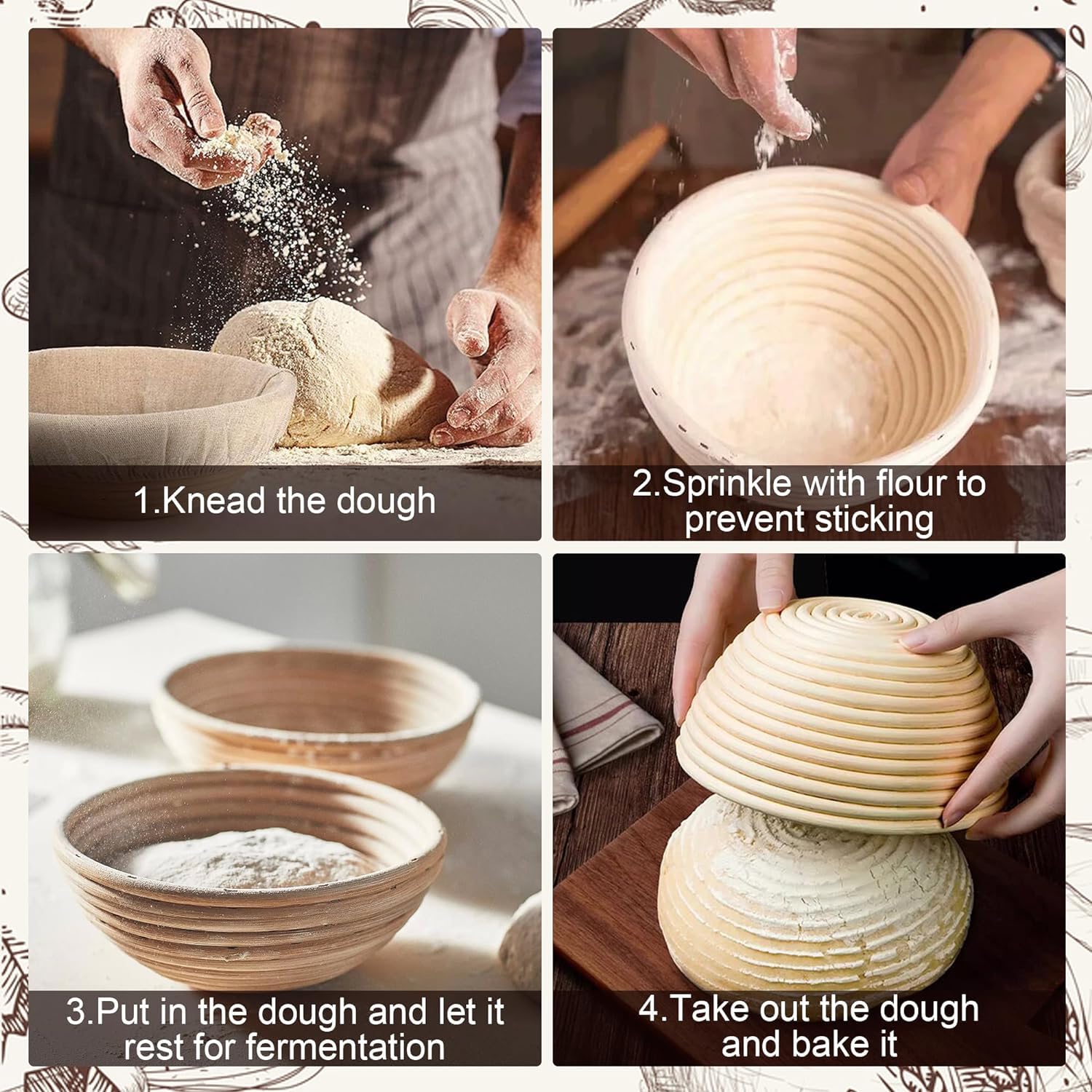 1.Knead the dough

2.Sprinkle with flour to prevent sticking

3.Put in the dough and let it rest for fermentation

4.Take out the dough and bake it